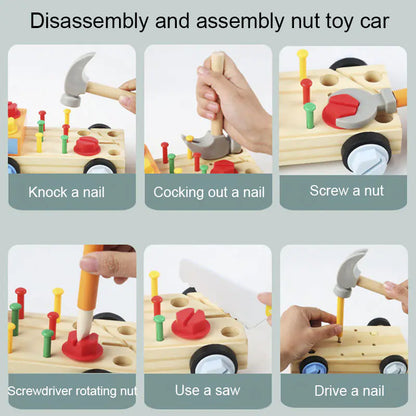 Disassembly and assembly nut toy car

Knock a nail

Cocking out a nail

Screw a nut

Screwdriver rotating nut

Use a saw

Drive a nail